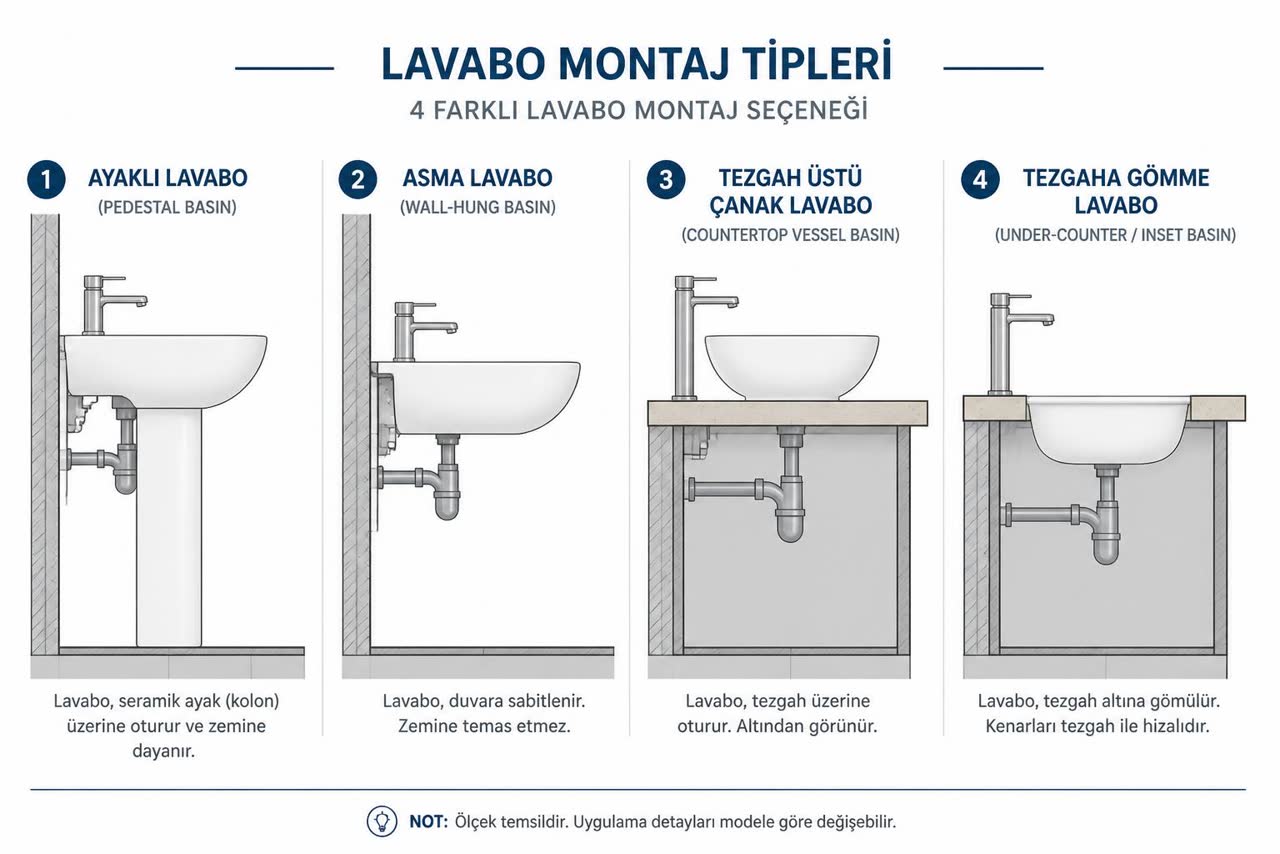 LAVABO MONTAJ TİPLERİ

4 FARKLI LAVABO MONTAJ SEÇENEĞİ

1 AYAKLI LAVABO
(PEDESTAL BASIN)

Lavabo, seramik ayak (kolon) üzerine oturur ve zemine dayanır.

2 ASMA LAVABO
(WALL-HUNG BASIN)

Lavabo, duvara sabitlenir. Zemine temas etmez.

3 TEZGAH ÜSTÜ ÇANAK LAVABO
(COUNTERTOP VESSEL BASIN)

Lavabo, tezgah üzerine oturur. Altından görünür.

4 TEZGAHA GÖMME LAVABO
(UNDER-COUNTER / INSET BASIN)

Lavabo, tezgah altına gömülür. Kenarları tezgah ile hizalıdır.

NOT: Ölçek temsildir. Uygulama detayları modele göre değişebilir.