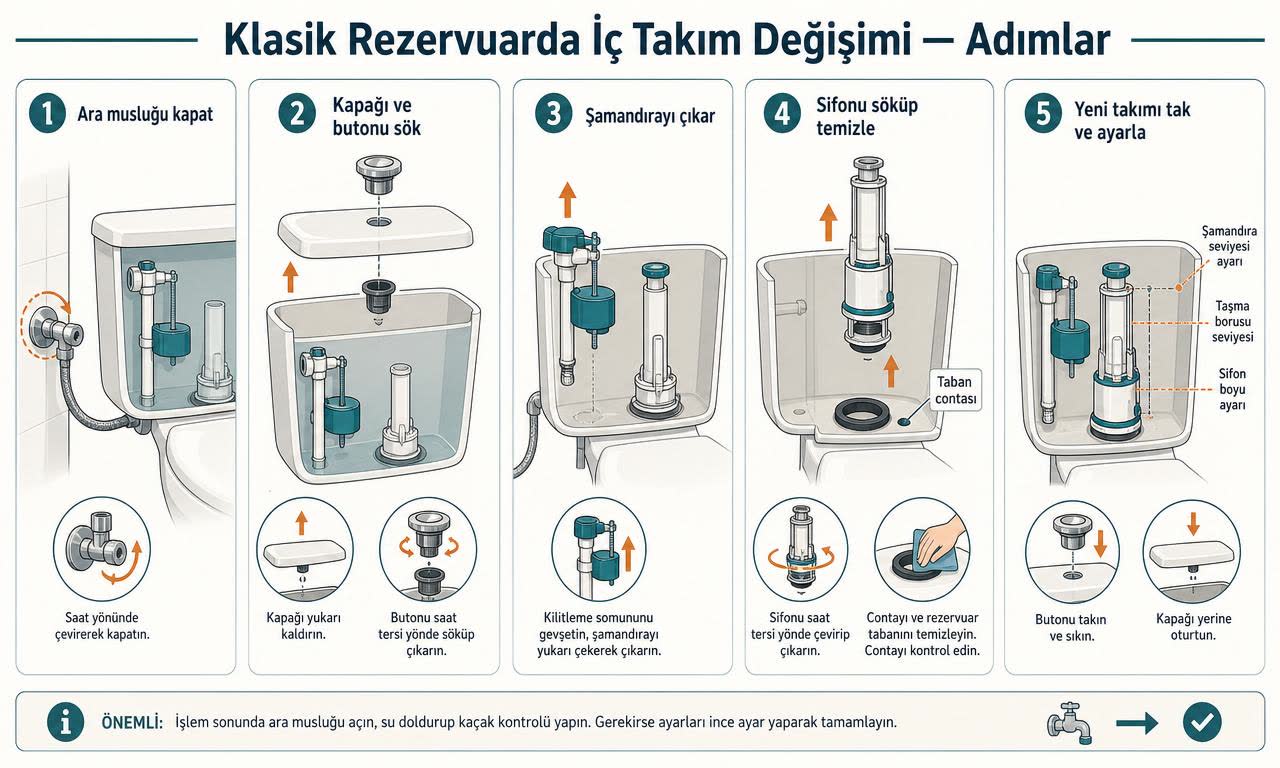 Klasik Rezervuarda İç Takım Değişimi — Adımlar

1 Ara musluğu kapat

Saat yönünde çevirerek kapatın.

2 Kapağı ve butonu sök

Kapağı yukarı kaldırın.

Butonu saat tersi yönde söküp çıkarın.

3 Şamandırayı çıkar

Kilitleme somununu gevşetin, şamandırayı yukarı çekerek çıkarın.

4 Sifonu söküp temizle

Taban contası

Sifonu saat tersi yönde çevirip çıkarın.

Contayı ve rezervuar tabanını temizleyin. Contayı kontrol edin.

5 Yeni takımı tak ve ayarla

Şamandıra seviyesi ayarı

Taşma borusu seviyesi

Sifon boyu ayarı

Butonu takın ve sıkın.

Kapağı yerine oturtun.

ÖNEMLİ: İşlem sonunda ara musluğu açın, su doldurup kaçak kontrolü yapın. Gerekirse ayarları ince ayar yaparak tamamlayın.